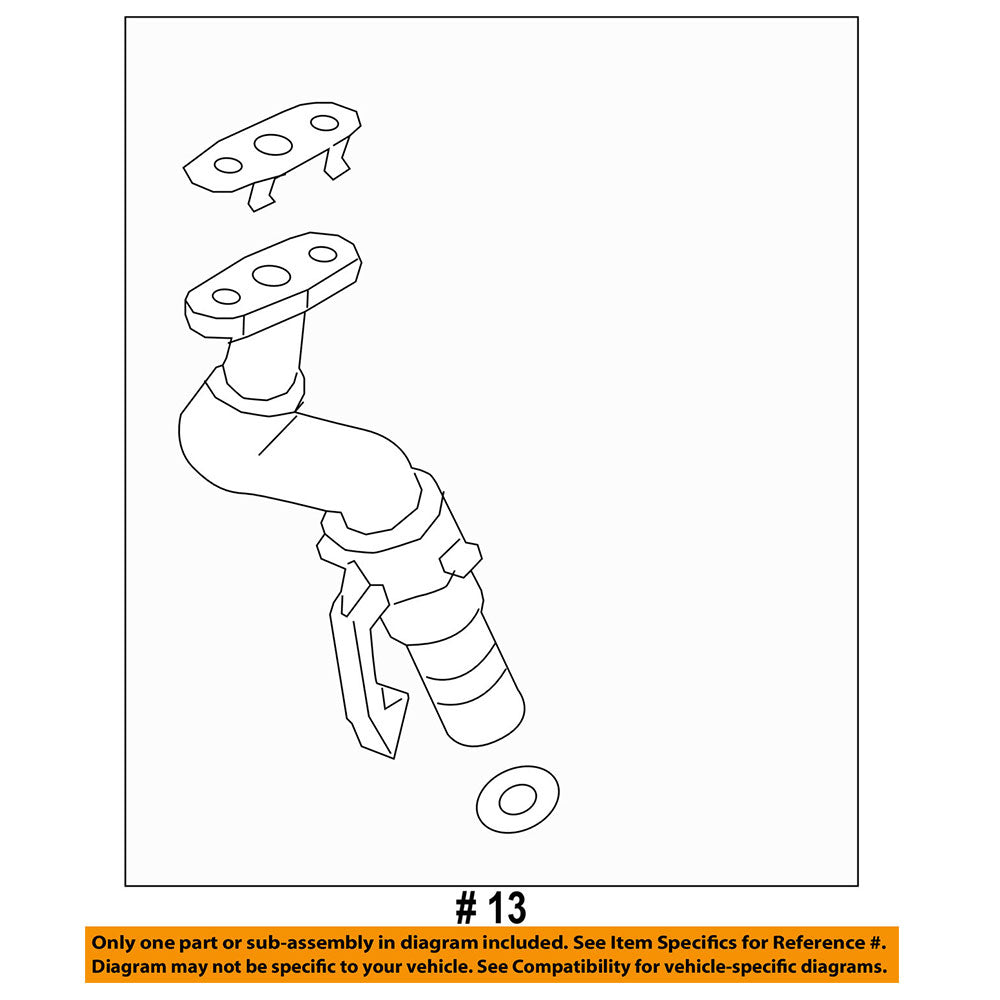 # 13

Only one part or sub-assembly in diagram included. See Item Specifics for Reference #. Diagram may not be specific to your vehicle. See Compatibility for vehicle-specific diagrams.