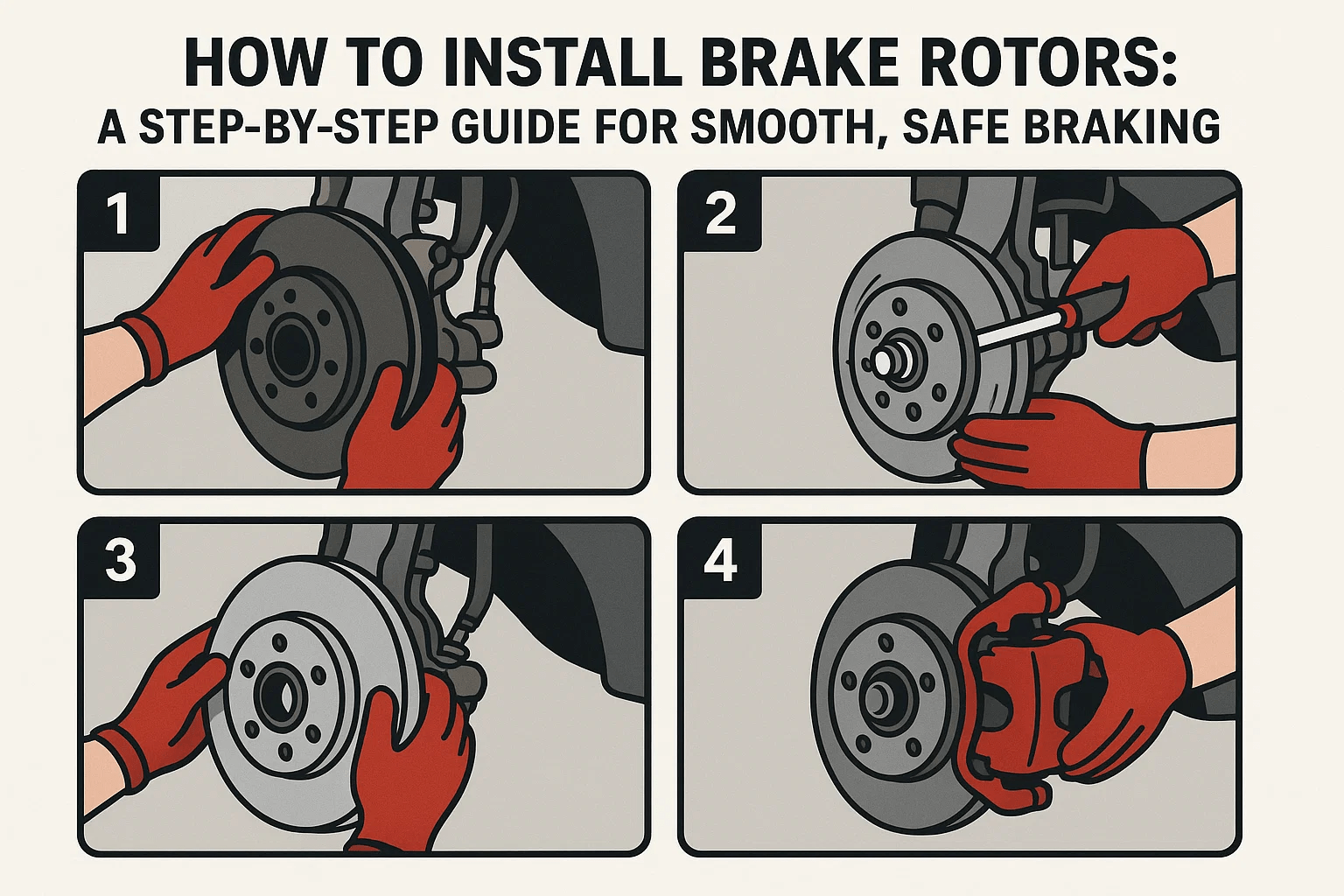 HOW TO INSTALL BRAKE ROTORS:
A STEP-BY-STEP GUIDE FOR SMOOTH, SAFE BRAKING

1

2

3

4